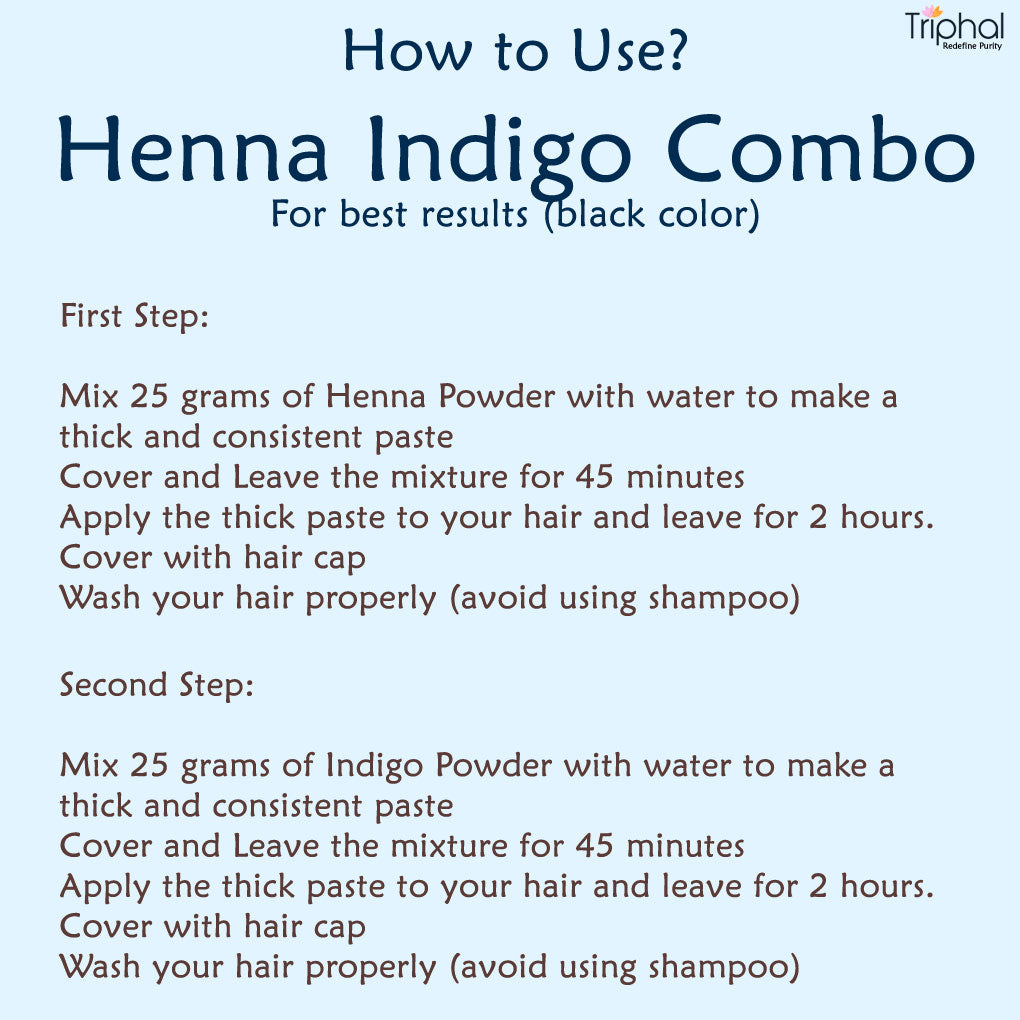 Triphal
Redefine Purity

How to Use?

Henna Indigo Combo

For best results (black color)

First Step:

Mix 25 grams of Henna Powder with water to make a thick and consistent paste
Cover and Leave the mixture for 45 minutes
Apply the thick paste to your hair and leave for 2 hours.
Cover with hair cap
Wash your hair properly (avoid using shampoo)

Second Step:

Mix 25 grams of Indigo Powder with water to make a thick and consistent paste
Cover and Leave the mixture for 45 minutes
Apply the thick paste to your hair and leave for 2 hours.
Cover with hair cap
Wash your hair properly (avoid using shampoo)